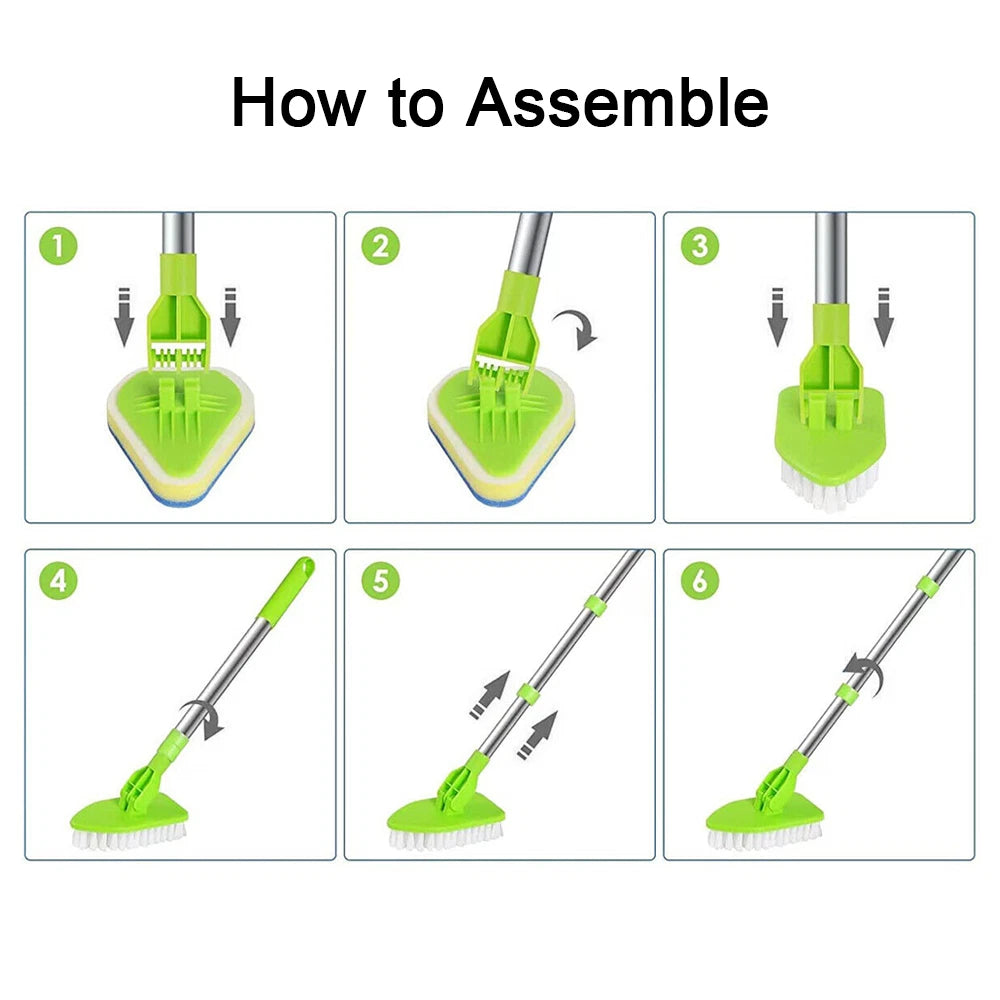 How to Assemble

1

2

3

4

5

6