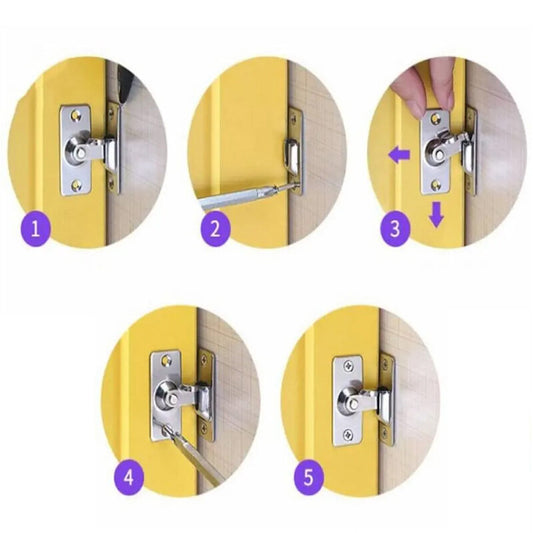 1

2

3

4

5